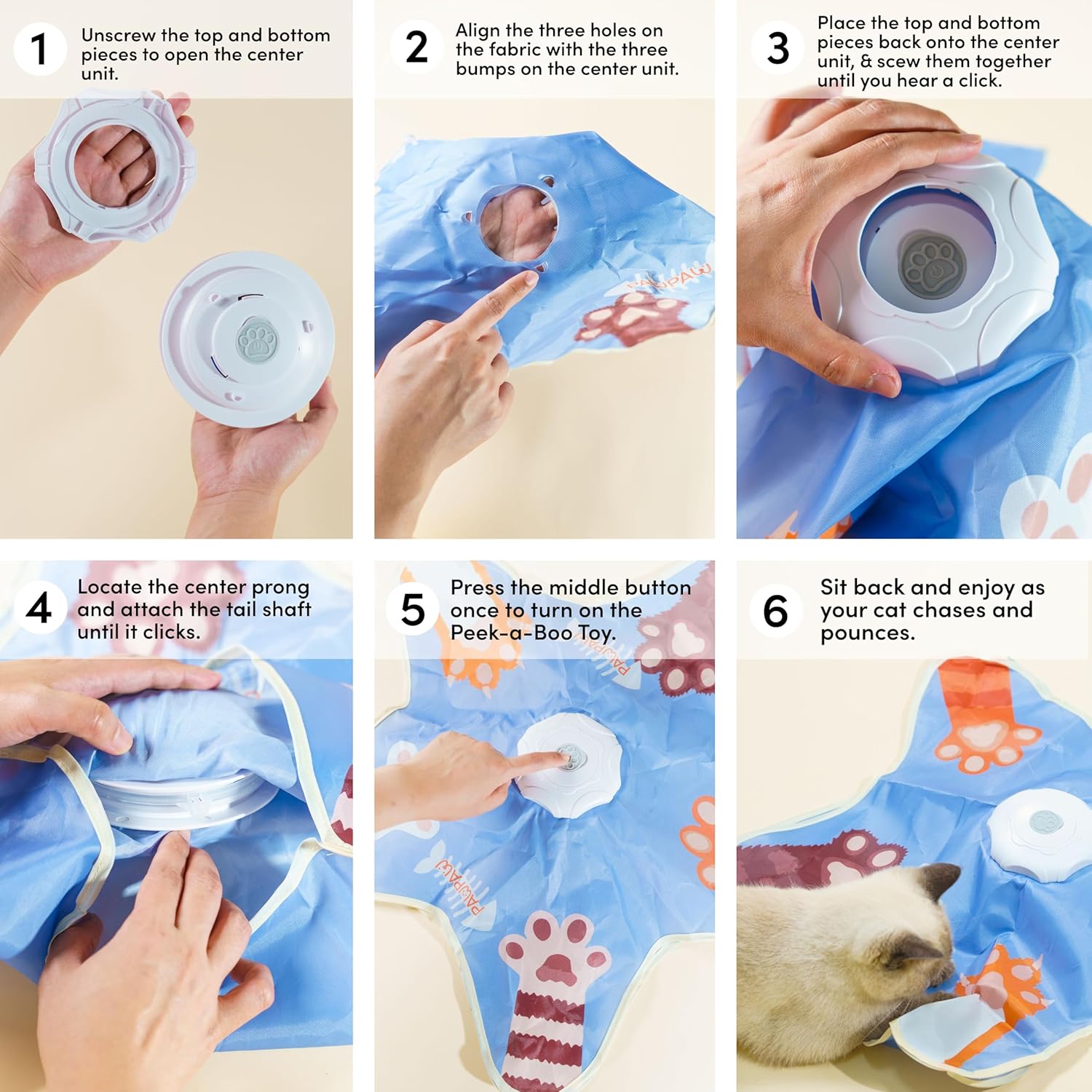 1 Unscrew the top and bottom pieces to open the center unit.

2 Align the three holes on the fabric with the three bumps on the center unit.

PAWPAW

3 Place the top and bottom pieces back onto the center unit, & scew them together until you hear a click.

4 Locate the center prong and attach the tail shaft until it clicks.

5 Press the middle button once to turn on the Peek-a-Boo Toy.

PAWPAW

PAWPAW

6 Sit back and enjoy as your cat chases and pounces.